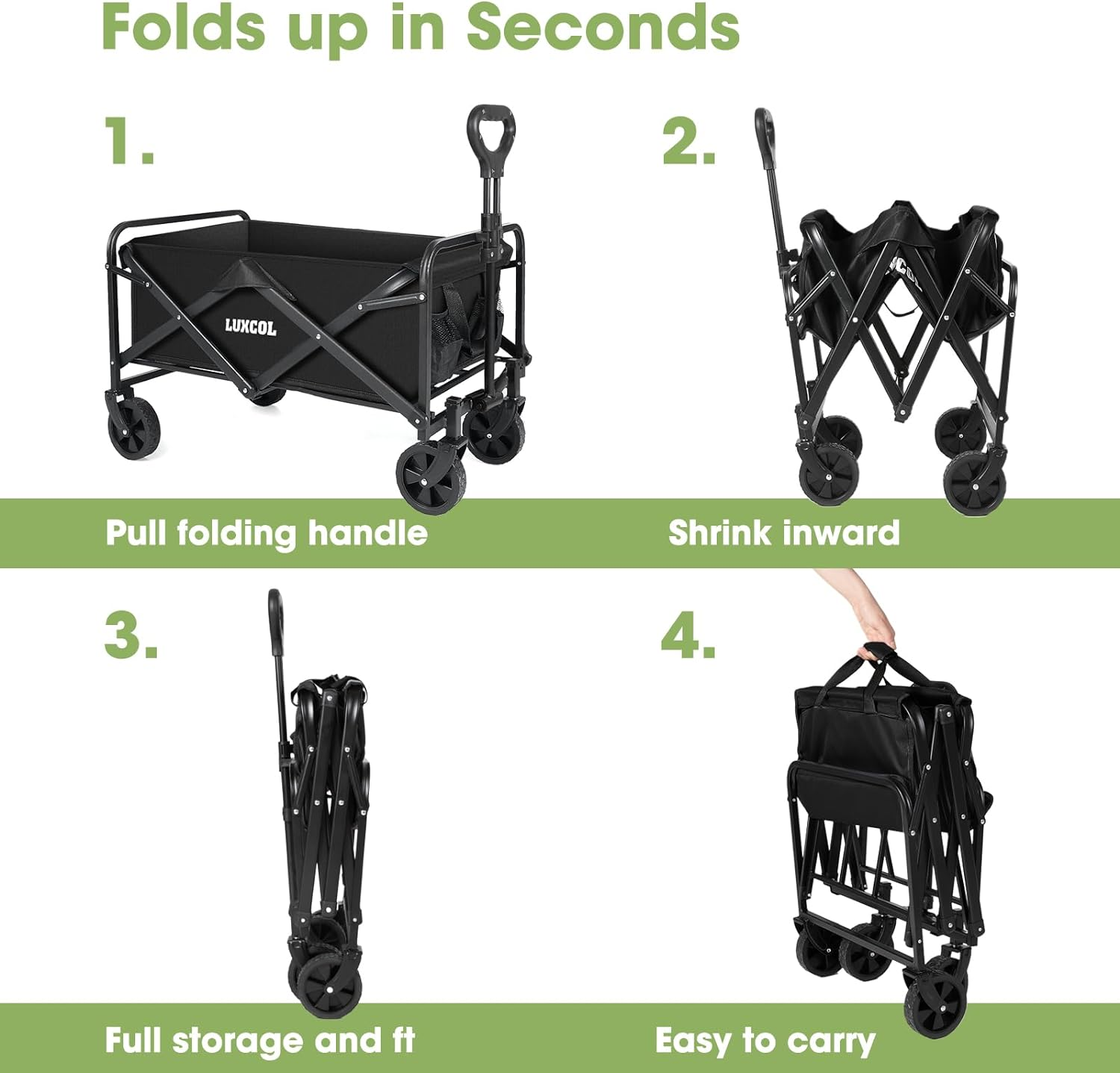 Folds up in Seconds

1.

LUXCOL

Pull folding handle

2.

Shrink inward

3.

Full storage and ft

4.

Easy to carry